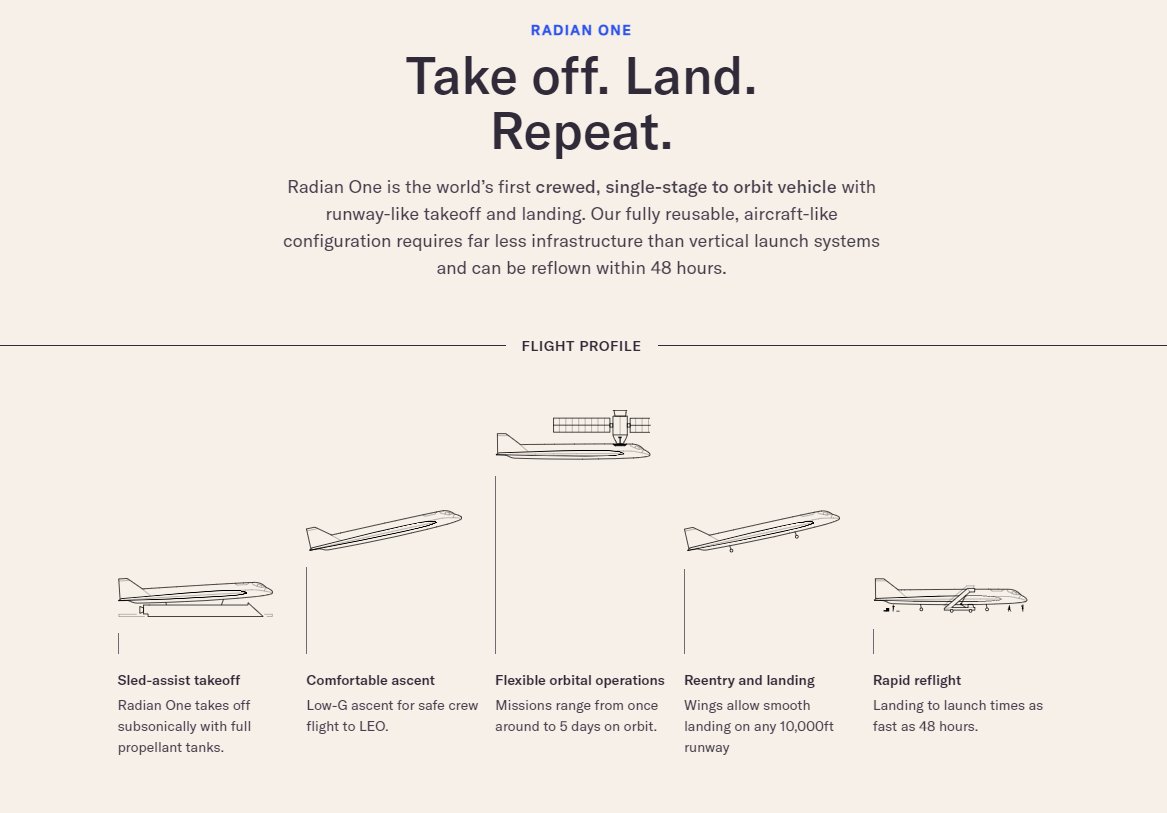 RADIAN ONE

Take off. Land. Repeat.

Radian One is the world's first crewed, single-stage to orbit vehicle with runway-like takeoff and landing. Our fully reusable, aircraft-like configuration requires far less infrastructure than vertical launch systems and can be reflown within 48 hours.

FLIGHT PROFILE

Sled-assist takeoff
Radian One takes off subsonically with full propellant tanks.

Comfortable ascent
Low-G ascent for safe crew flight to LEO.

Flexible orbital operations
Missions range from once around to 5 days on orbit.

Reentry and landing
Wings allow smooth landing on any 10,000ft runway

Rapid reflight
Landing to launch times as fast as 48 hours.