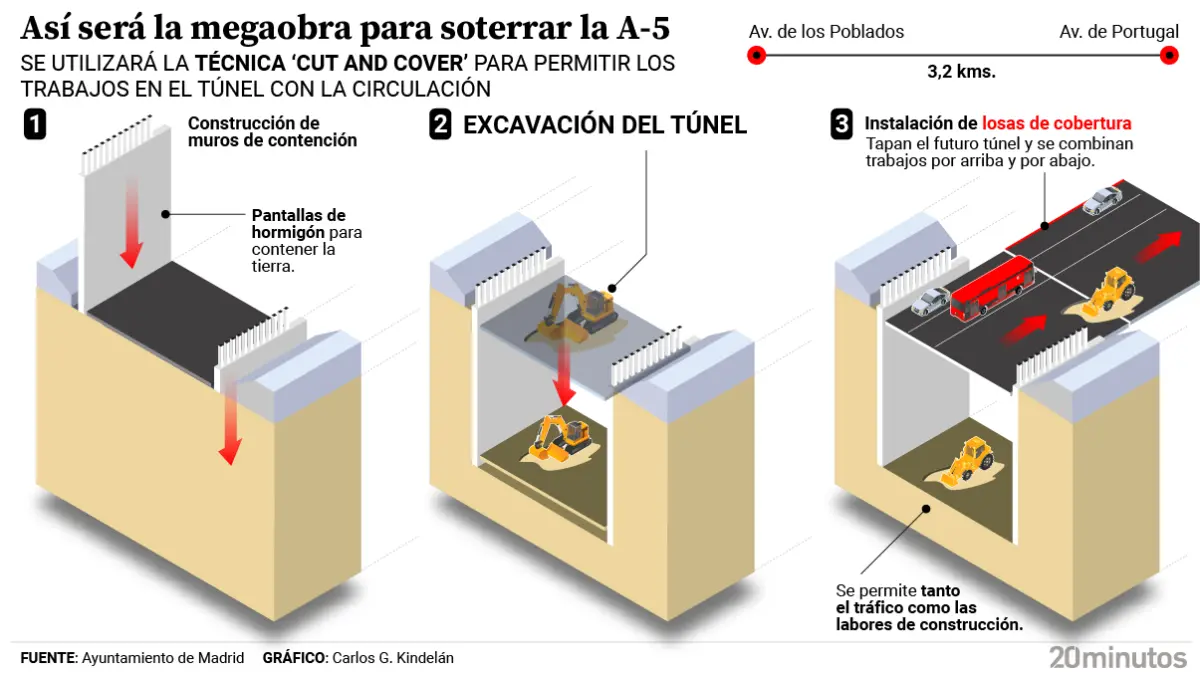 Así será la megaobra para soterrar la A-5

SE UTILIZARÁ LA TÉCNICA 'CUT AND COVER' PARA PERMITIR LOS TRABAJOS EN EL TÚNEL CON LA CIRCULACIÓN

Av. de los Poblados

Av. de Portugal

3,2 kms.

1 Construcción de muros de contención

Pantallas de hormigón para contener la tierra.

2 EXCAVACIÓN DEL TÚNEL

3 Instalación de losas de cobertura

Tapan el futuro túnel y se combinan trabajos por arriba y por abajo.

Se permite tanto el tráfico como las labores de construcción.

FUENTE: Ayuntamiento de Madrid GRÁFICO: Carlos G. Kindelán

20minutos