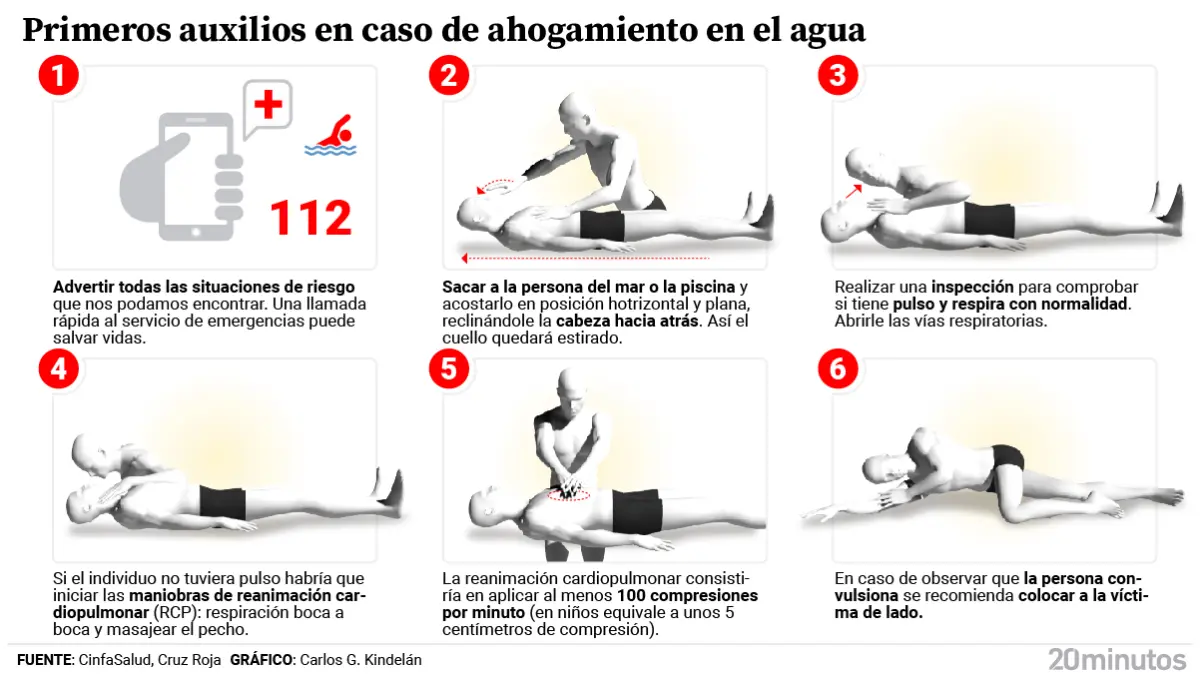 Primeros auxilios en caso de ahogamiento en el agua

1

112

Advertir todas las situaciones de riesgo que nos podamos encontrar. Una llamada rápida al servicio de emergencias puede salvar vidas.

2

Sacar a la persona del mar o la piscina y acostarlo en posición hotrizontal y plana, reclinándole la cabeza hacia atrás. Así el cuello quedará estirado.

3

Realizar una inspección para comprobar si tiene pulso y respira con normalidad. Abrirle las vías respiratorias.

4

Si el individuo no tuviera pulso habría que iniciar las maniobras de reanimación cardiopulmonar (RCP): respiración boca a boca y masajear el pecho.

5

La reanimación cardiopulmonar consistiría en aplicar al menos 100 compresiones por minuto (en niños equivale a unos 5 centímetros de compresión).

6

En caso de observar que la persona convulsiona se recomienda colocar a la víctima de lado.

FUENTE: CinfaSalud, Cruz Roja GRÁFICO: Carlos G. Kindelán

20minutos