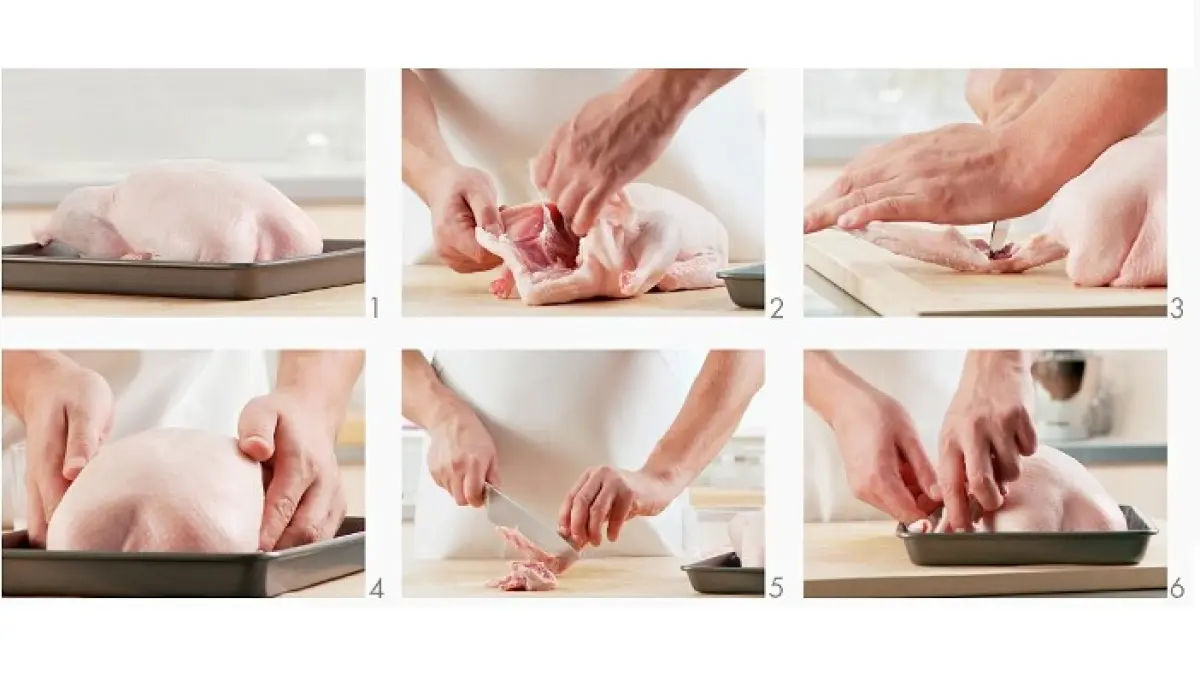 1
2
3
4
5
6