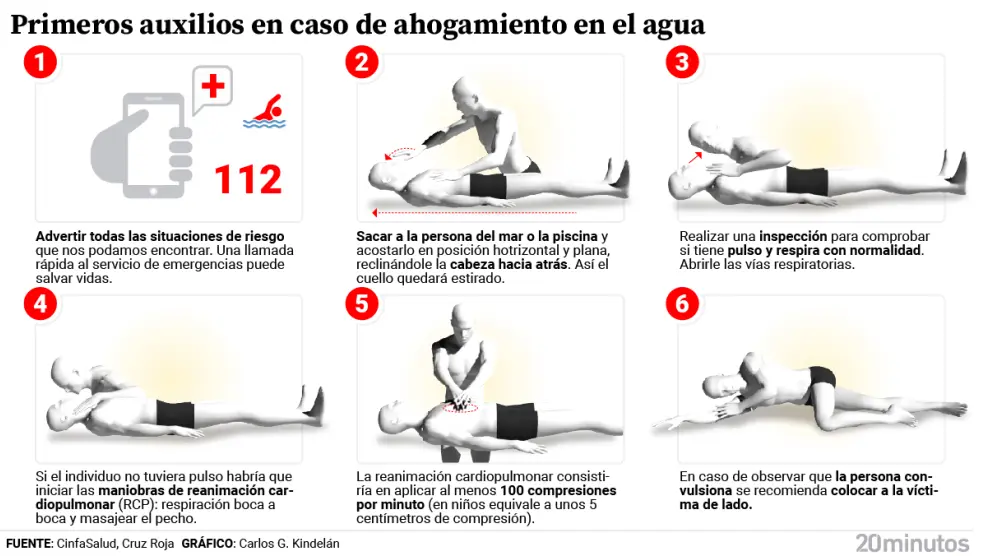 Primeros auxilios en caso de ahogamiento en el agua

1

112

Advertir todas las situaciones de riesgo que nos podamos encontrar. Una llamada rápida al servicio de emergencias puede salvar vidas.

2

Sacar a la persona del mar o la piscina y acostarlo en posición hotrizontal y plana, reclinándole la cabeza hacia atrás. Así el cuello quedará estirado.

3

Realizar una inspección para comprobar si tiene pulso y respira con normalidad. Abrirle las vías respiratorias.

4

Si el individuo no tuviera pulso habría que iniciar las maniobras de reanimación cardiopulmonar (RCP): respiración boca a boca y masajear el pecho.

5

La reanimación cardiopulmonar consistiría en aplicar al menos 100 compresiones por minuto (en niños equivale a unos 5 centímetros de compresión).

6

En caso de observar que la persona convulsiona se recomienda colocar a la víctima de lado.

FUENTE: CinfaSalud, Cruz Roja GRÁFICO: Carlos G. Kindelán

20minutos