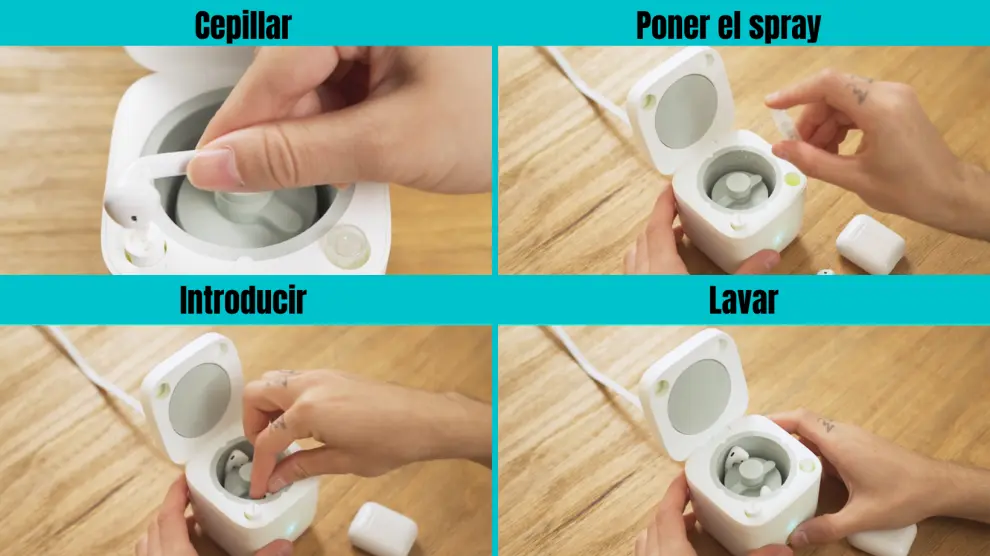 Cepillar

Poner el spray

Introducir

Lavar