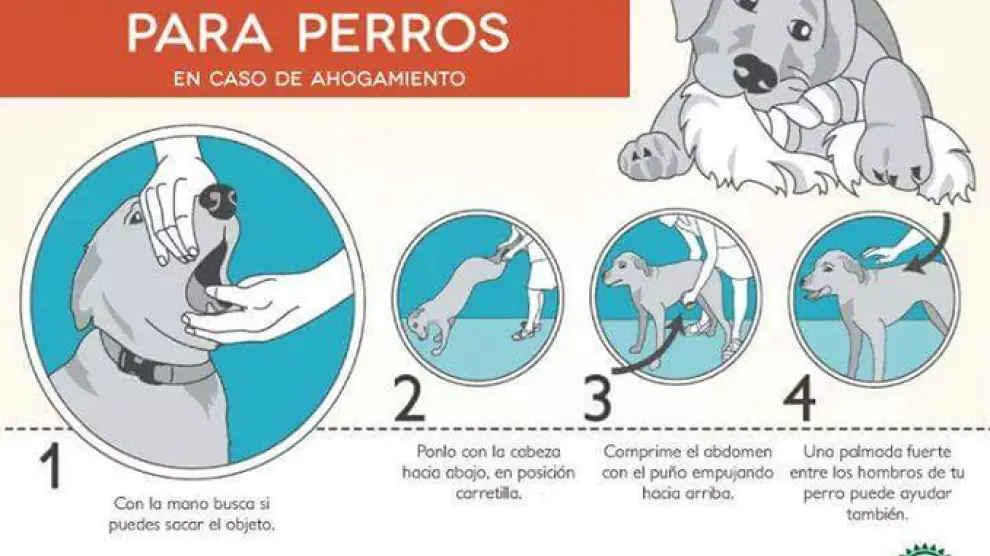 PARA PERROS
EN CASO DE AHOGAMIENTO

1
Con la mano busca si puedes sacar el objeto.

2
Ponlo con la cabeza hacia abajo, en posición carretilla.

3
Comprime el abdomen con el puño empujando hacia arriba.

4
Una palmada fuerte entre los hombros de tu perro puede ayudar también.