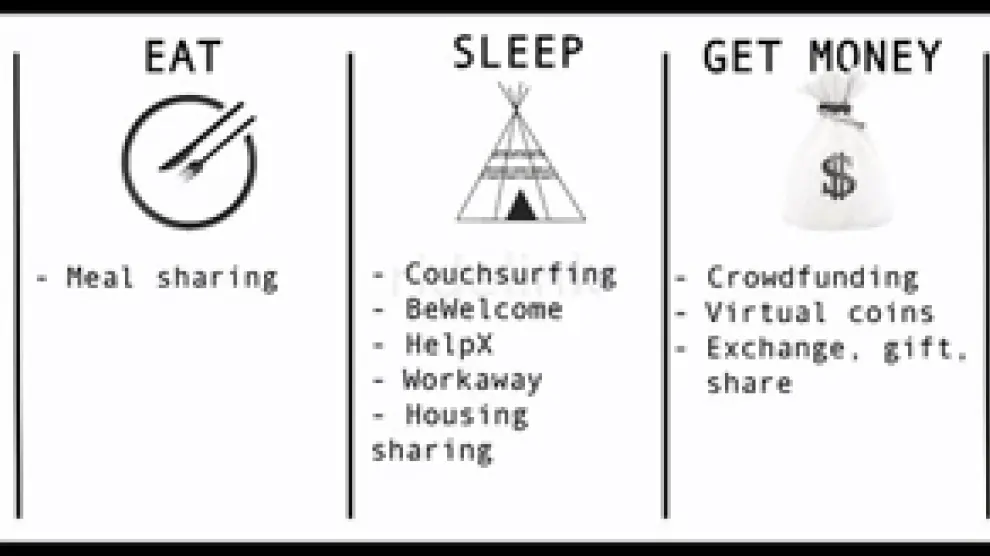 EAT

- Meal sharing

SLEEP

- Couchsurfing
- BeWelcome
- HelpX
- Workaway
- Housing sharing

GET MONEY

$

- Crowdfunding
- Virtual coins
- Exchange, gift, share