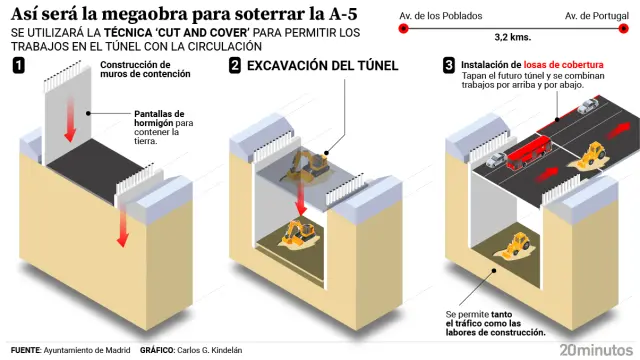 Así será la megaobra para soterrar la A-5

SE UTILIZARÁ LA TÉCNICA 'CUT AND COVER' PARA PERMITIR LOS TRABAJOS EN EL TÚNEL CON LA CIRCULACIÓN

Av. de los Poblados

Av. de Portugal

3,2 kms.

1

Construcción de muros de contención

Pantallas de hormigón para contener la tierra.

2 EXCAVACIÓN DEL TÚNEL

3 Instalación de losas de cobertura

Tapan el futuro túnel y se combinan trabajos por arriba y por abajo.

Se permite tanto el tráfico como las labores de construcción.

FUENTE: Ayuntamiento de Madrid GRÁFICO: Carlos G. Kindelán

20minutos