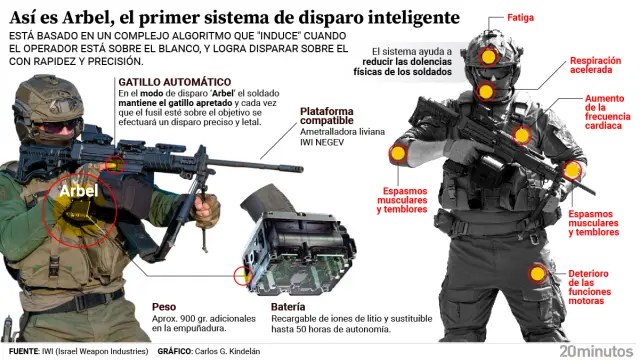 Así es Arbel, el primer sistema de disparo inteligente

ESTÁ BASADO EN UN COMPLEJO ALGORITMO QUE "INDUCE" CUANDO EL OPERADOR ESTÁ SOBRE EL BLANCO, Y LOGRA DISPARAR SOBRE EL CON RAPIDEZ Y PRECISIÓN.

GATILLO AUTOMÁTICO
En el modo de disparo 'Arbel' el soldado mantiene el gatillo apretado y cada vez que el fusil esté sobre el objetivo se efectuará un disparo preciso y letal.

Plataforma compatible
Ametralladora liviana IWI NEGEV

Arbel

Peso
Aprox. 900 gr. adicionales en la empuñadura.

Batería
Recargable de iones de litio y sustituible hasta 50 horas de autonomía.

El sistema ayuda a reducir las dolencias físicas de los soldados

Fatiga

Respiración acelerada

Aumento de la frecuencia cardiaca

Espasmos musculares y temblores

Espasmos musculares y temblores

Deterioro de las funciones motoras

FUENTE: IWI (Israel Weapon Industries) GRÁFICO: Carlos G. Kindelán

20minutos