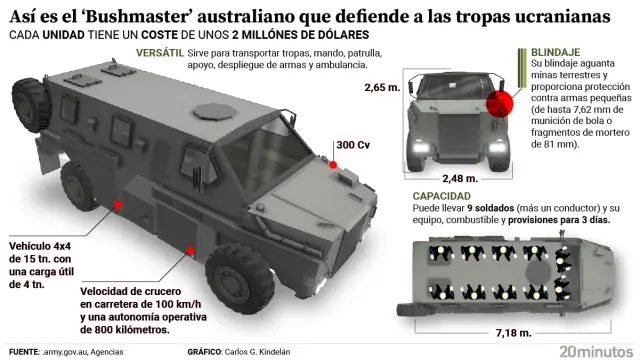 Así es el 'Bushmaster' australiano que defiende a las tropas ucranianas

CADA UNIDAD TIENE UN COSTE DE UNOS 2 MILLÓNES DE DÓLARES

VERSÁTIL Sirve para transportar tropas, mando, patrulla, apoyo, despliegue de armas y ambulancia.

300 Cv

Vehículo 4x4 de 15 tn. con una carga útil de 4 tn.

Velocidad de crucero en carretera de 100 km/h y una autonomía operativa de 800 kilómetros.

2,65 m.

2,48 m.

BLINDAJE
Su blindaje aguanta minas terrestres y proporciona protección contra armas pequeñas (de hasta 7,62 mm de munición de bola o fragmentos de mortero de 81 mm).

CAPACIDAD
Puede llevar 9 soldados (más un conductor) y su equipo, combustible y provisiones para 3 días.

7,18 m.

FUENTE: .army.gov.au, Agencias GRÁFICO: Carlos G. Kindelán 20minutos