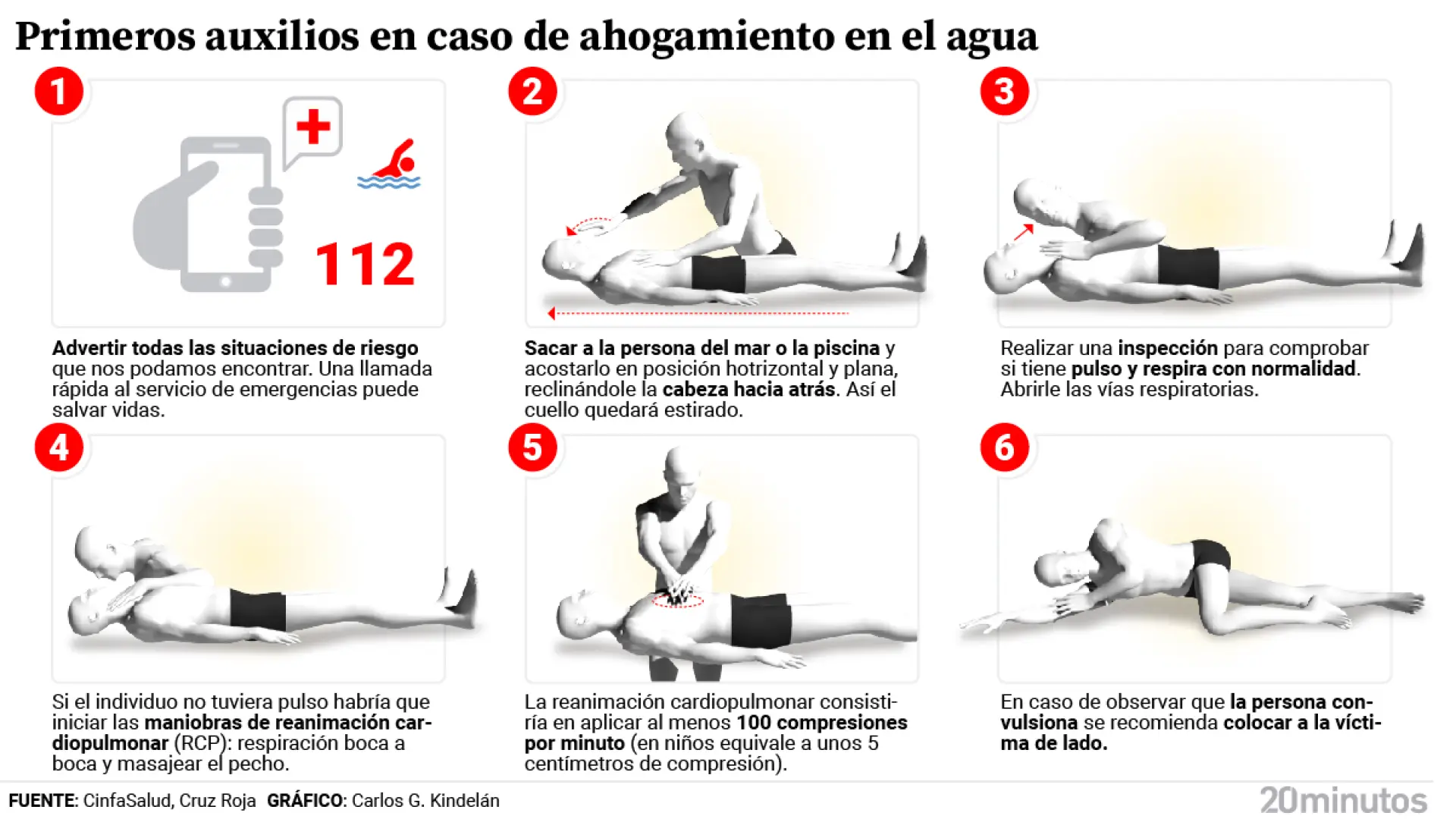 Primeros auxilios en caso de ahogamiento en el agua

1

112

Advertir todas las situaciones de riesgo que nos podamos encontrar. Una llamada rápida al servicio de emergencias puede salvar vidas.

2

Sacar a la persona del mar o la piscina y acostarlo en posición hotrizontal y plana, reclinándole la cabeza hacia atrás. Así el cuello quedará estirado.

3

Realizar una inspección para comprobar si tiene pulso y respira con normalidad. Abrirle las vías respiratorias.

4

Si el individuo no tuviera pulso habría que iniciar las maniobras de reanimación cardiopulmonar (RCP): respiración boca a boca y masajear el pecho.

5

La reanimación cardiopulmonar consistiría en aplicar al menos 100 compresiones por minuto (en niños equivale a unos 5 centímetros de compresión).

6

En caso de observar que la persona convulsiona se recomienda colocar a la víctima de lado.

FUENTE: CinfaSalud, Cruz Roja GRÁFICO: Carlos G. Kindelán

20minutos