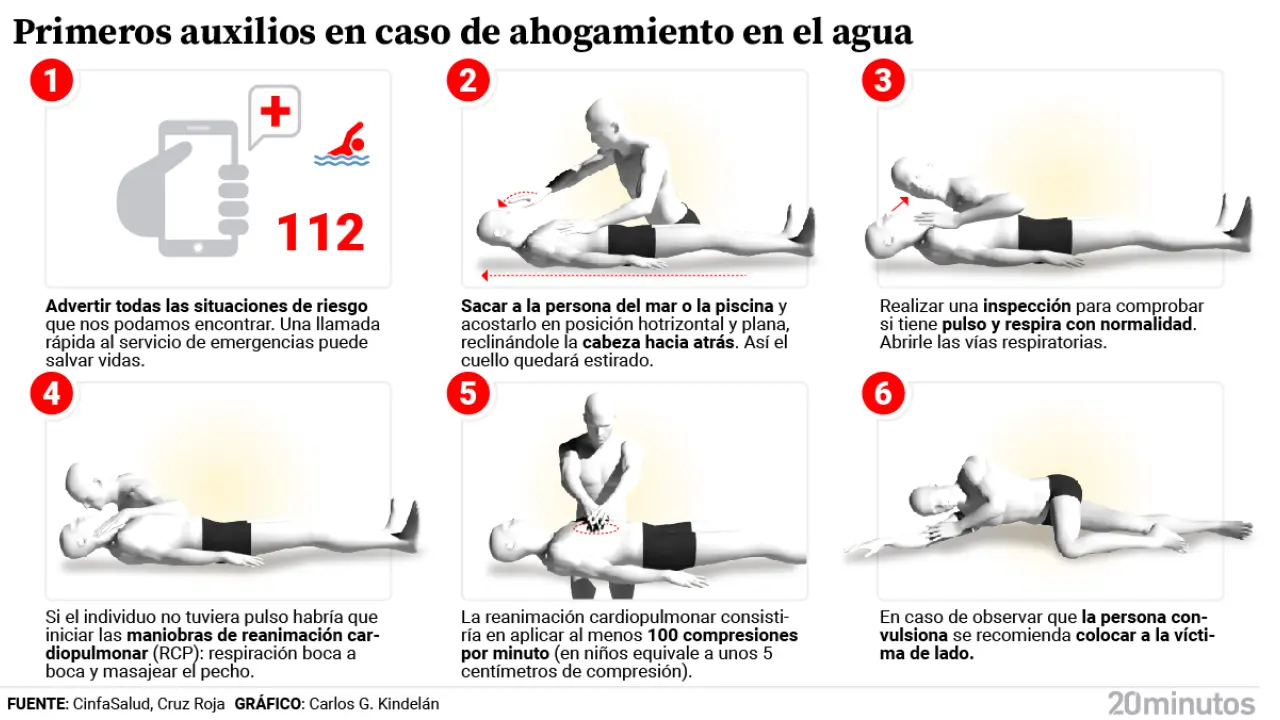 Primeros auxilios en caso de ahogamiento en el agua

1

112

Advertir todas las situaciones de riesgo que nos podamos encontrar. Una llamada rápida al servicio de emergencias puede salvar vidas.

2

Sacar a la persona del mar o la piscina y acostarlo en posición hotrizontal y plana, reclinándole la cabeza hacia atrás. Así el cuello quedará estirado.

3

Realizar una inspección para comprobar si tiene pulso y respira con normalidad. Abrirle las vías respiratorias.

4

Si el individuo no tuviera pulso habría que iniciar las maniobras de reanimación cardiopulmonar (RCP): respiración boca a boca y masajear el pecho.

5

La reanimación cardiopulmonar consistiría en aplicar al menos 100 compresiones por minuto (en niños equivale a unos 5 centímetros de compresión).

6

En caso de observar que la persona convulsiona se recomienda colocar a la víctima de lado.

FUENTE: CinfaSalud, Cruz Roja GRÁFICO: Carlos G. Kindelán

20minutos