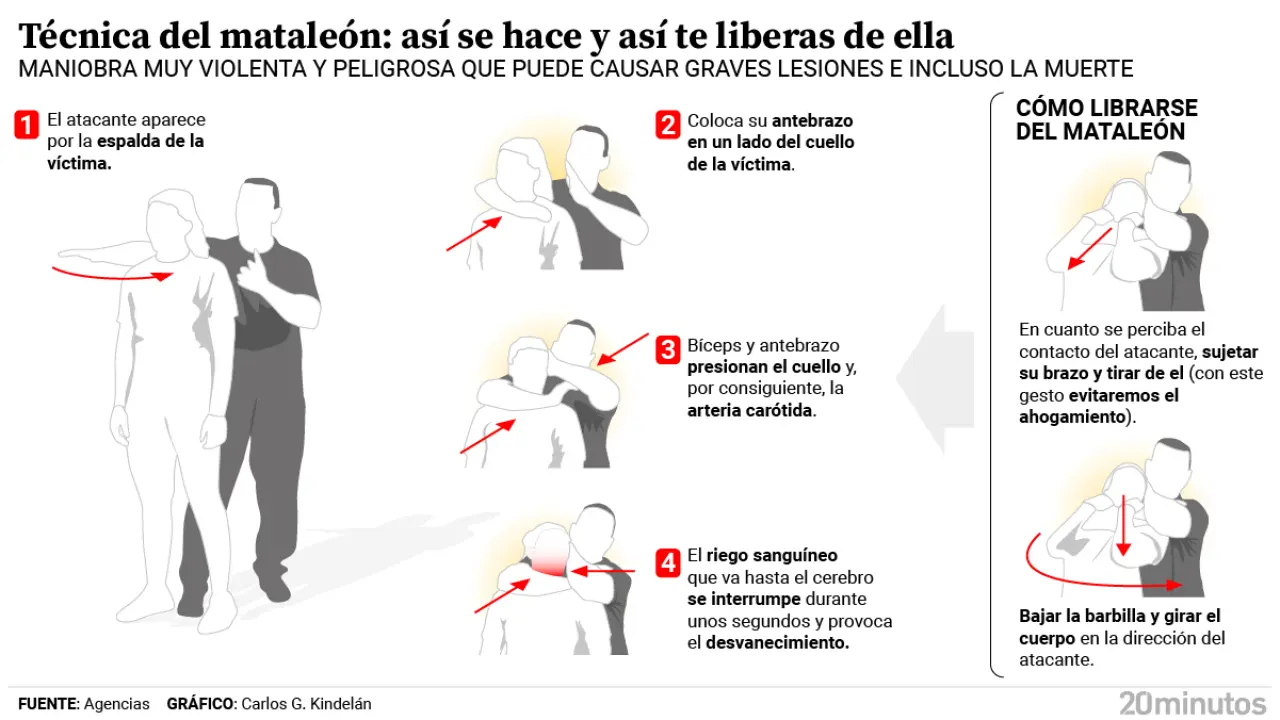 Técnica del mataleón: así se hace y así te liberas de ella
MANIOBRA MUY VIOLENTA Y PELIGROSA QUE PUEDE CAUSAR GRAVES LESIONES E INCLUSO LA MUERTE

1 El atacante aparece por la espalda de la víctima.

2 Coloca su antebrazo en un lado del cuello de la víctima.

3 Bíceps y antebrazo presionan el cuello y, por consiguiente, la arteria carótida.

4 El riego sanguíneo que va hasta el cerebro se interrumpe durante unos segundos y provoca el desvanecimiento.

CÓMO LIBRARSE DEL MATALEÓN

En cuanto se perciba el contacto del atacante, sujetar su brazo y tirar de el (con este gesto evitaremos el ahogamiento).

Bajar la barbilla y girar el cuerpo en la dirección del atacante.

FUENTE: Agencias GRÁFICO: Carlos G. Kindelán

20minutos