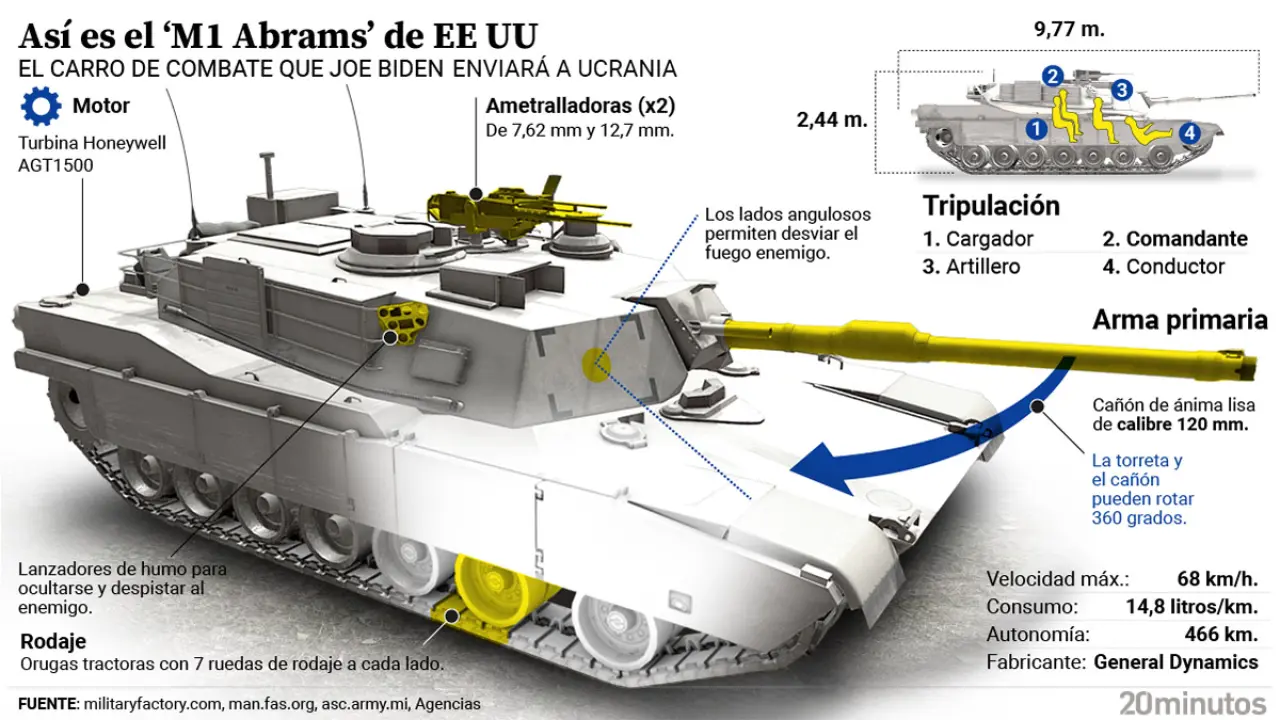 Así es el 'M1 Abrams' de EE UU
EL CARRO DE COMBATE QUE JOE BIDEN ENVIARÁ A UCRANIA

Motor
Turbina Honeywell AGT1500

Ametralladoras (x2)
De 7,62 mm y 12,7 mm.

Los lados angulosos permiten desviar el fuego enemigo.

9,77 m.
2,44 m.
2
3
1
4

Tripulación
1. Cargador
2. Comandante
3. Artillero
4. Conductor

Arma primaria
Cañón de ánima lisa de calibre 120 mm.

La torreta y el cañón pueden rotar 360 grados.

Lanzadores de humo para ocultarse y despistar al enemigo.

Rodaje
Orugas tractoras con 7 ruedas de rodaje a cada lado.

| Velocidad máx.: | 68 km/h. |
|---|---|
| Consumo: | 14,8 litros/km. |
| Autonomía: | 466 km. |
| Fabricante: | General Dynamics |

FUENTE: militaryfactory.com, man.fas.org, asc.army.mi, Agencias
20minutos